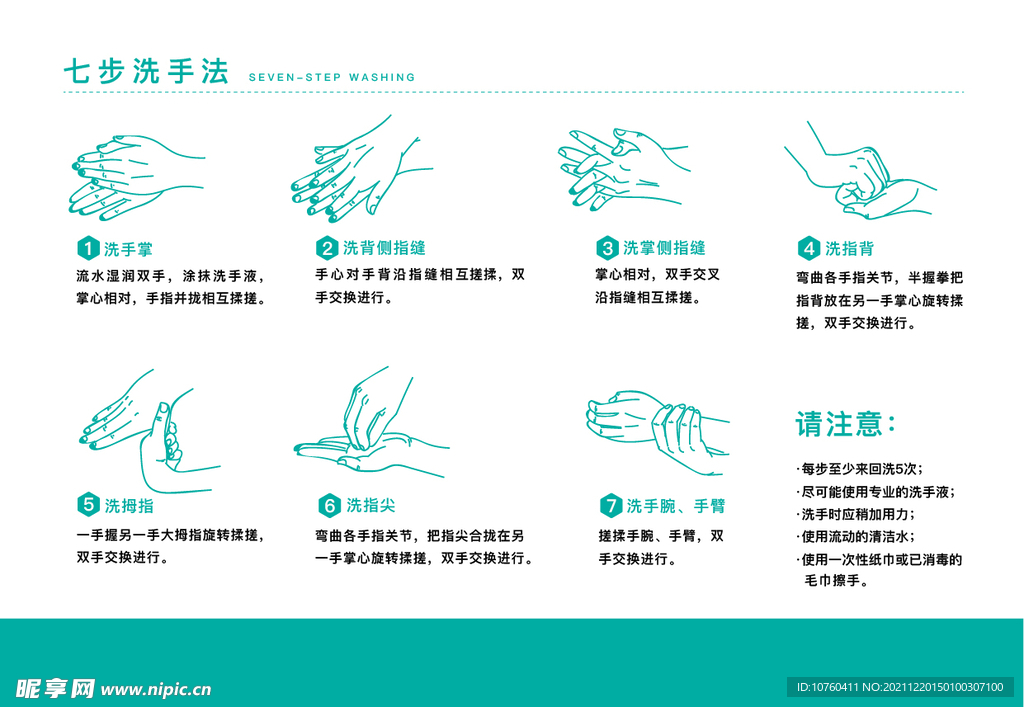 七步洗手法 SEVEN-STEP WASHING

1 洗手掌
流水湿润双手，涂抹洗手液，掌心相对，手指并拢相互揉搓。

2 洗背侧指缝
手心对手背沿指缝相互搓揉，双手交换进行。

3 洗掌侧指缝
掌心相对，双手交叉沿指缝相互揉搓。

4 洗指背
弯曲各手指关节，半握拳把指背放在另一手掌心旋转揉搓，双手交换进行。

5 洗拇指
一手握另一手大拇指旋转揉搓，双手交换进行。

6 洗指尖
弯曲各手指关节，把指尖合拢在另一手掌心旋转揉搓，双手交换进行。

7 洗手腕、手臂
搓揉手腕、手臂，双手交换进行。

请注意：
·每步至少来回洗5次；
·尽可能使用专业的洗手液；
·洗手时应稍加用力；
·使用流动的清洁水；
·使用一次性纸巾或已消毒的毛巾擦手。

昵享网 www.nipic.cn
ID:10760411 NO:20211220150100307100